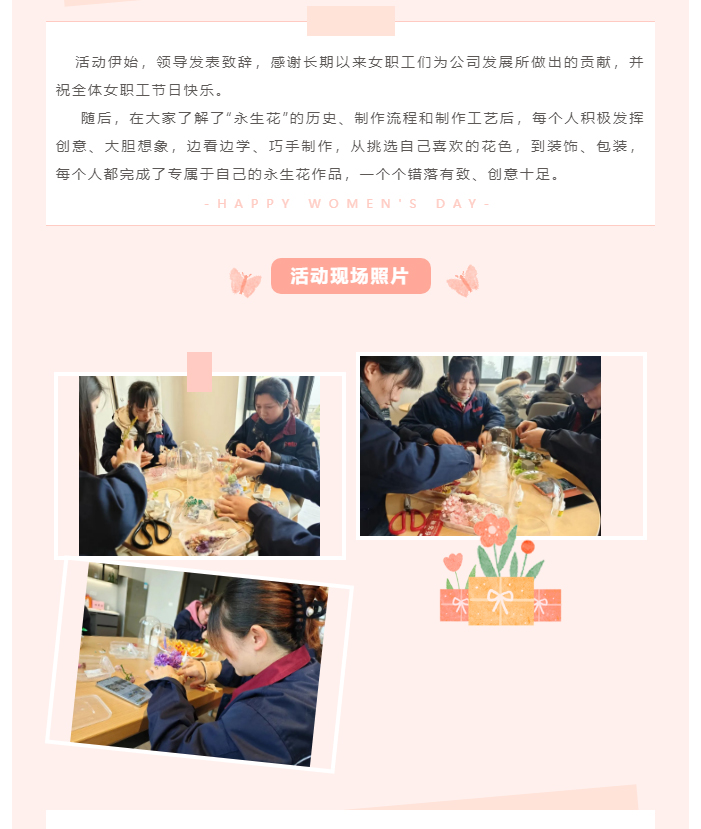 活动伊始，领导发表致辞，感谢长期以来女职工们为公司发展所做出的贡献，并祝全体女职工节日快乐。

随后，在大家了解了“永生花”的历史、制作流程和制作工艺后，每个人积极发挥创意、大胆想象，边看边学、巧手制作，从挑选自己喜欢的花色，到装饰、包装，每个人都完成了专属于自己的永生花作品，一个个错落有致、创意十足。

-HAPPY WOMEN'S DAY-

活动现场照片